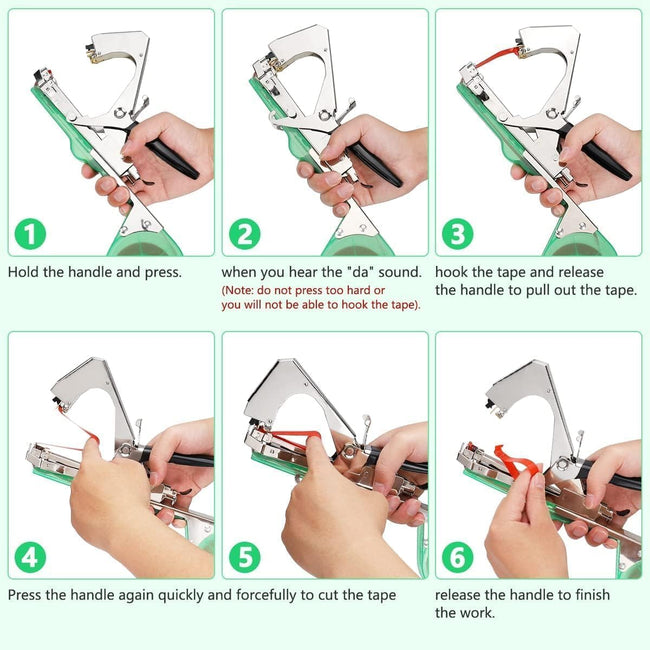 1

Hold the handle and press.

2

when you hear the "da" sound.
(Note: do not press too hard or you will not be able to hook the tape).

3

hook the tape and release the handle to pull out the tape.

4

5

Press the handle again quickly and forcefully to cut the tape

6

release the handle to finish the work.