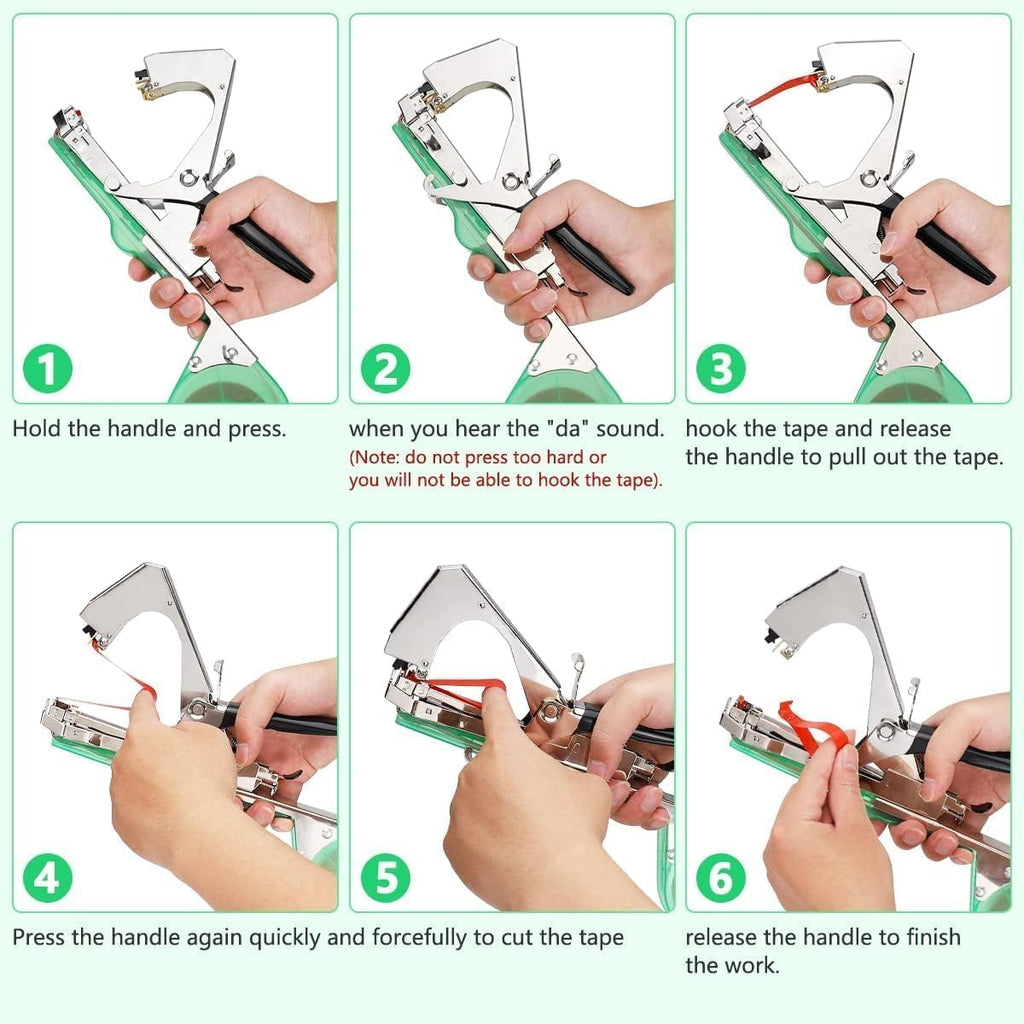 1

Hold the handle and press.

2

when you hear the "da" sound.
(Note: do not press too hard or you will not be able to hook the tape).

3

hook the tape and release the handle to pull out the tape.

4

5

Press the handle again quickly and forcefully to cut the tape

6

release the handle to finish the work.