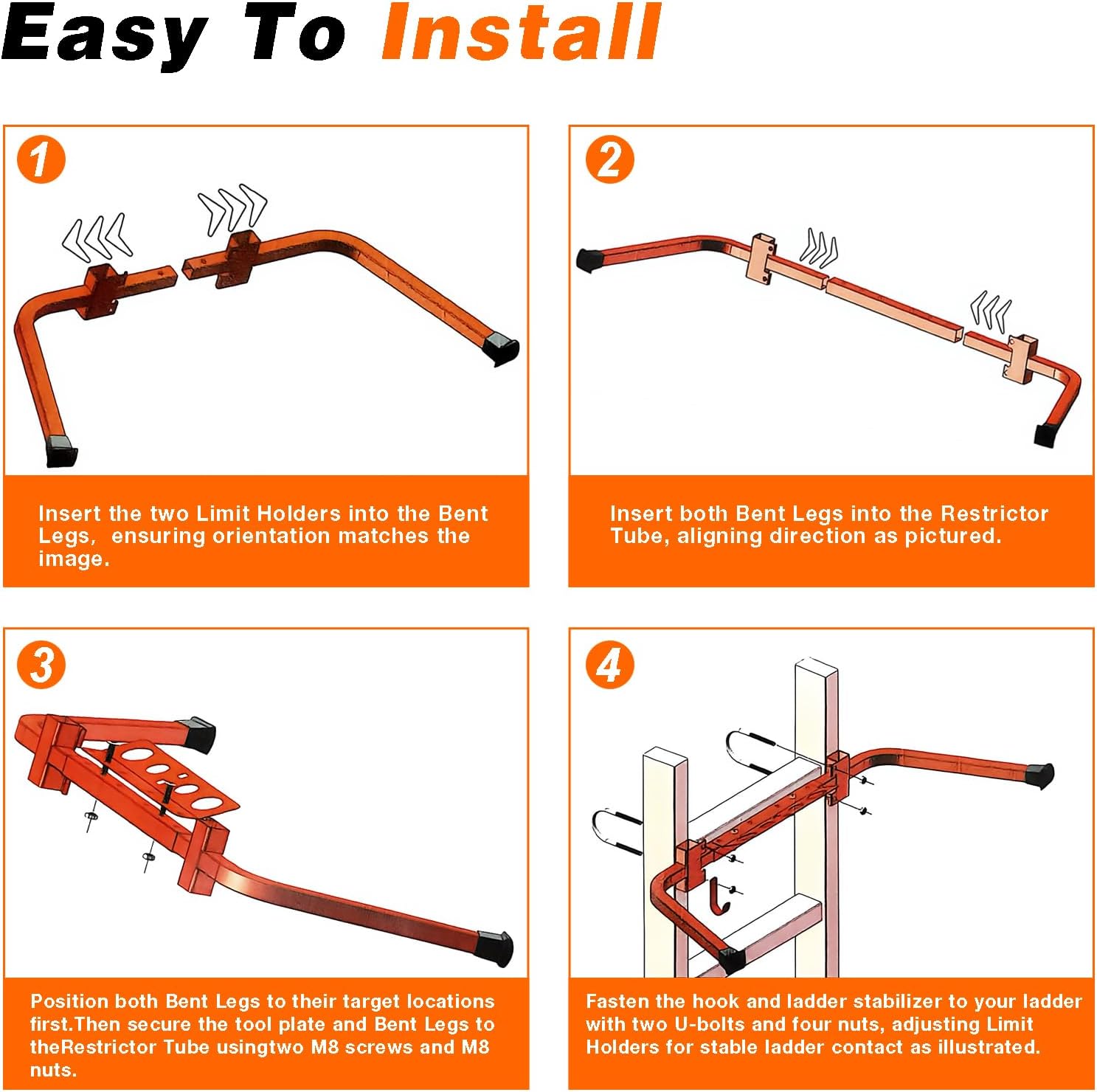 Easy To Install

1

Insert the two Limit Holders into the Bent Legs,  ensuring orientation matches the image.

2

Insert both Bent Legs into the Restrictor Tube, aligning direction as pictured.

3

Position both Bent Legs to their target locations first.Then secure the tool plate and Bent Legs to theRestrictor Tube usingtwo M8 screws and M8 nuts.

4

Fasten the hook and ladder stabilizer to your ladder with two U-bolts and four nuts, adjusting Limit Holders for stable ladder contact as illustrated.