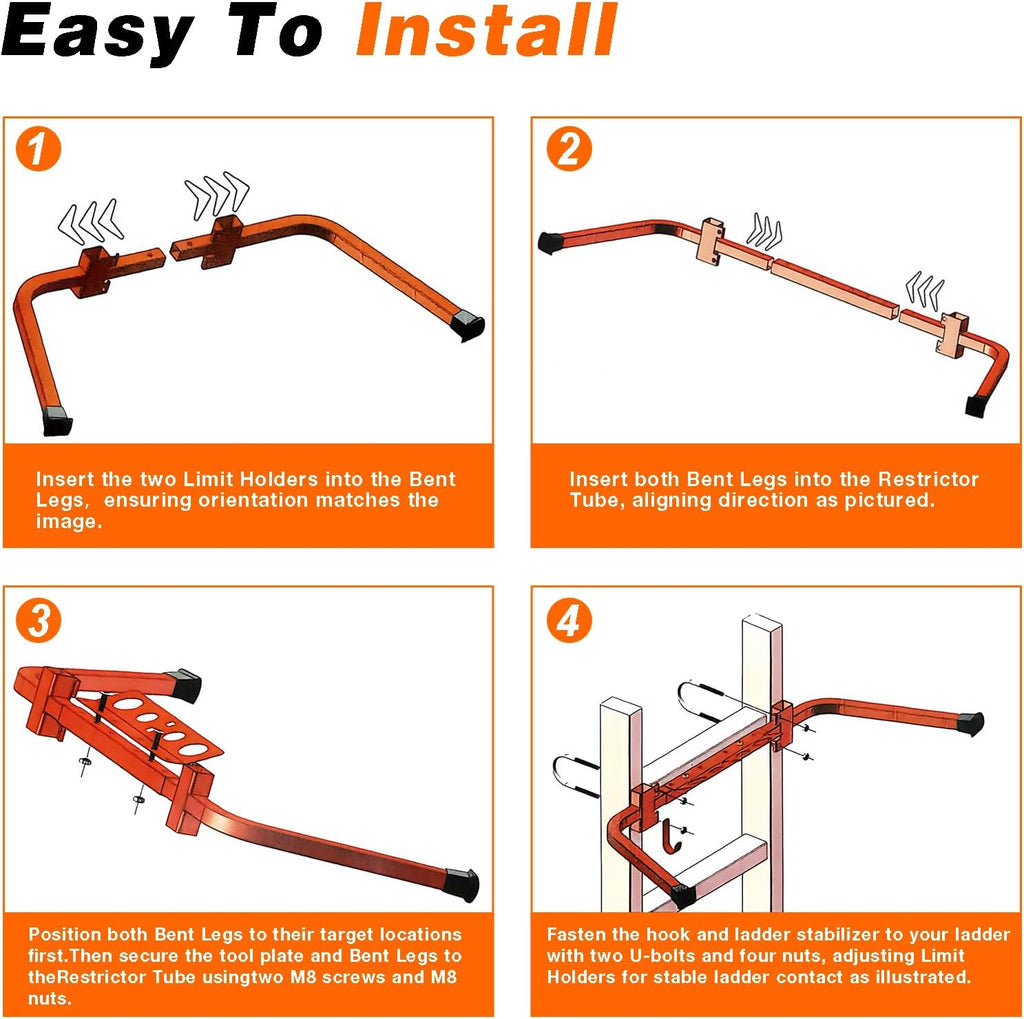 Easy To Install

1

Insert the two Limit Holders into the Bent Legs, ensuring orientation matches the image.

2

Insert both Bent Legs into the Restrictor Tube, aligning direction as pictured.

3

Position both Bent Legs to their target locations first.Then secure the tool plate and Bent Legs to theRestrictor Tube usingtwo M8 screws and M8 nuts.

4

Fasten the hook and ladder stabilizer to your ladder with two U-bolts and four nuts, adjusting Limit Holders for stable ladder contact as illustrated.