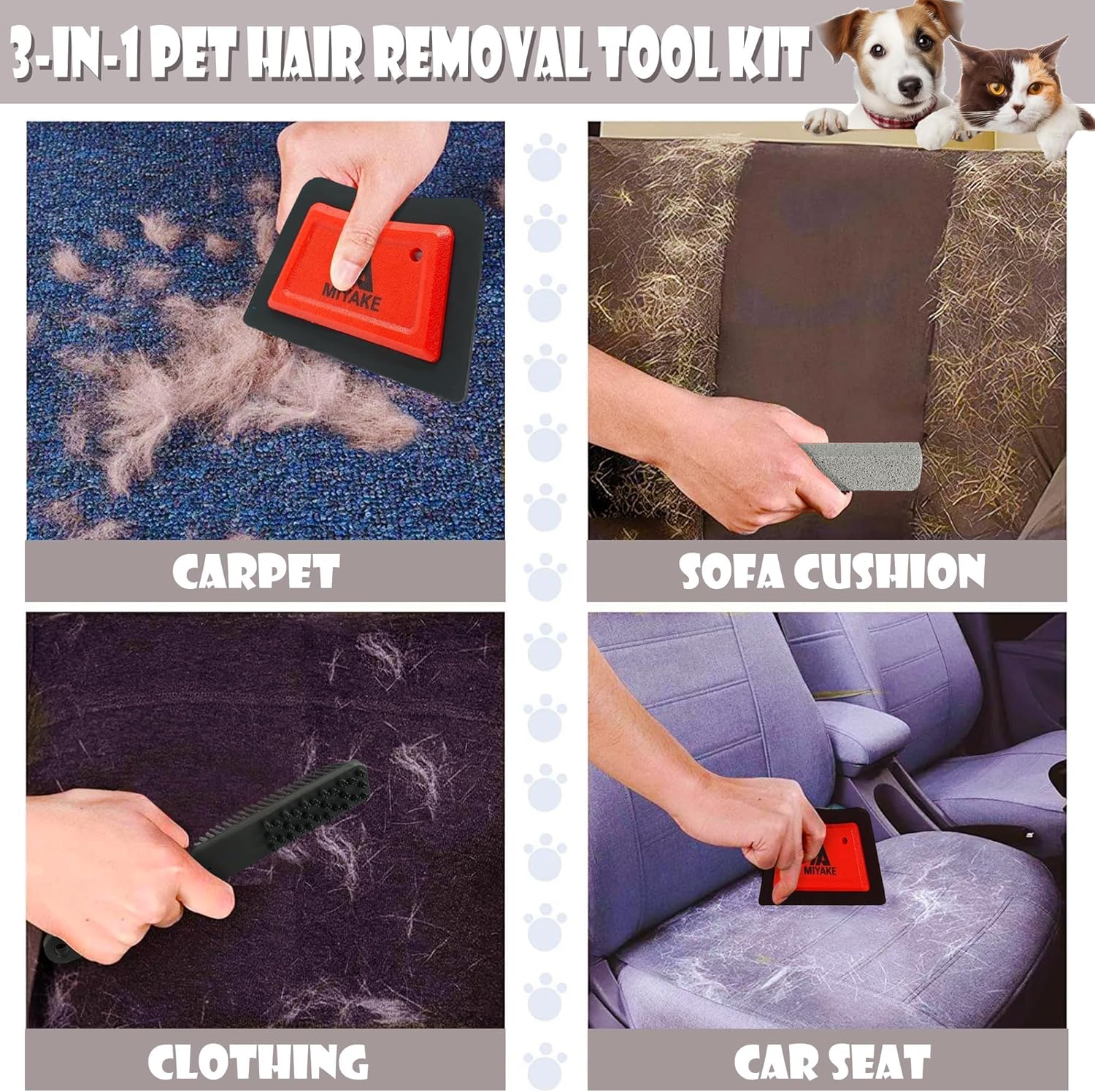 3-IN-1 PET HAIR REMOVAL TOOL KIT

MIYAKE

CARPET

SOFA CUSHION

CLOTHING

MIYAKE

CAR SEAT