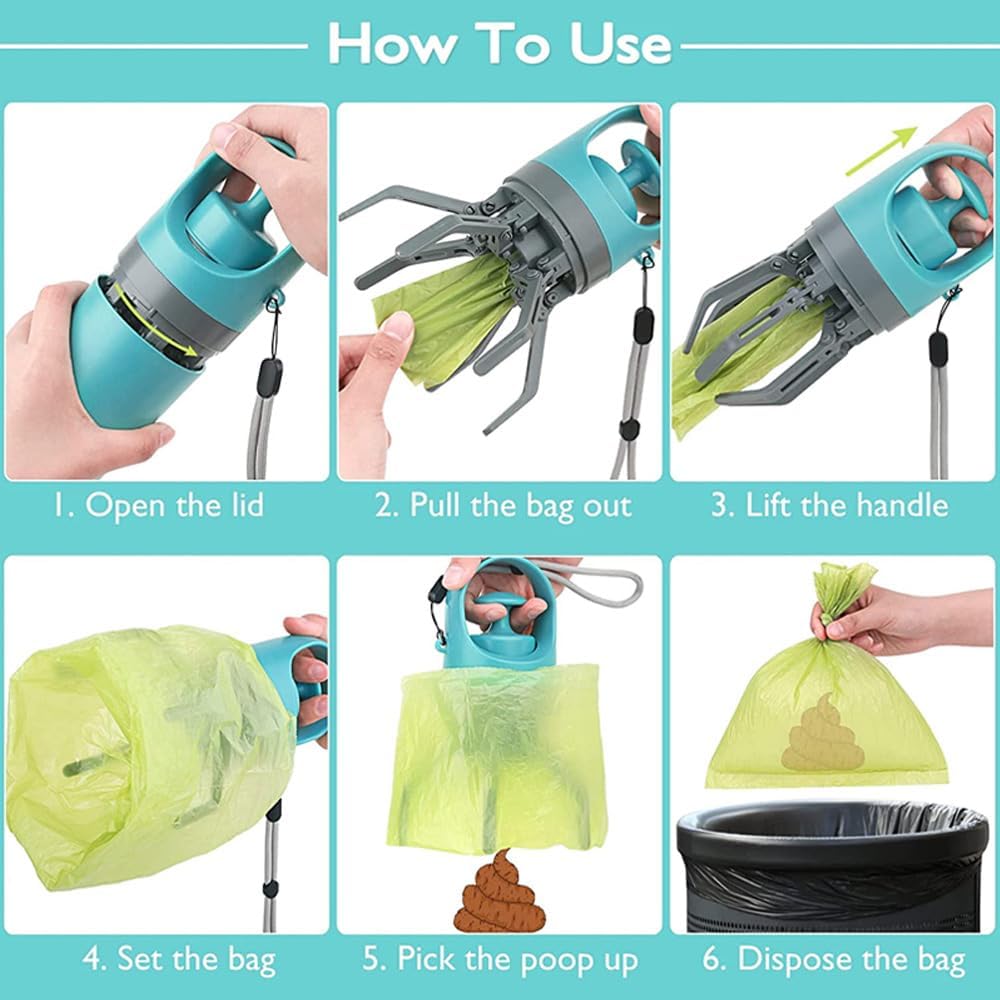 How To Use

1. Open the lid

2. Pull the bag out

3. Lift the handle

4. Set the bag

5. Pick the poop up

6. Dispose the bag